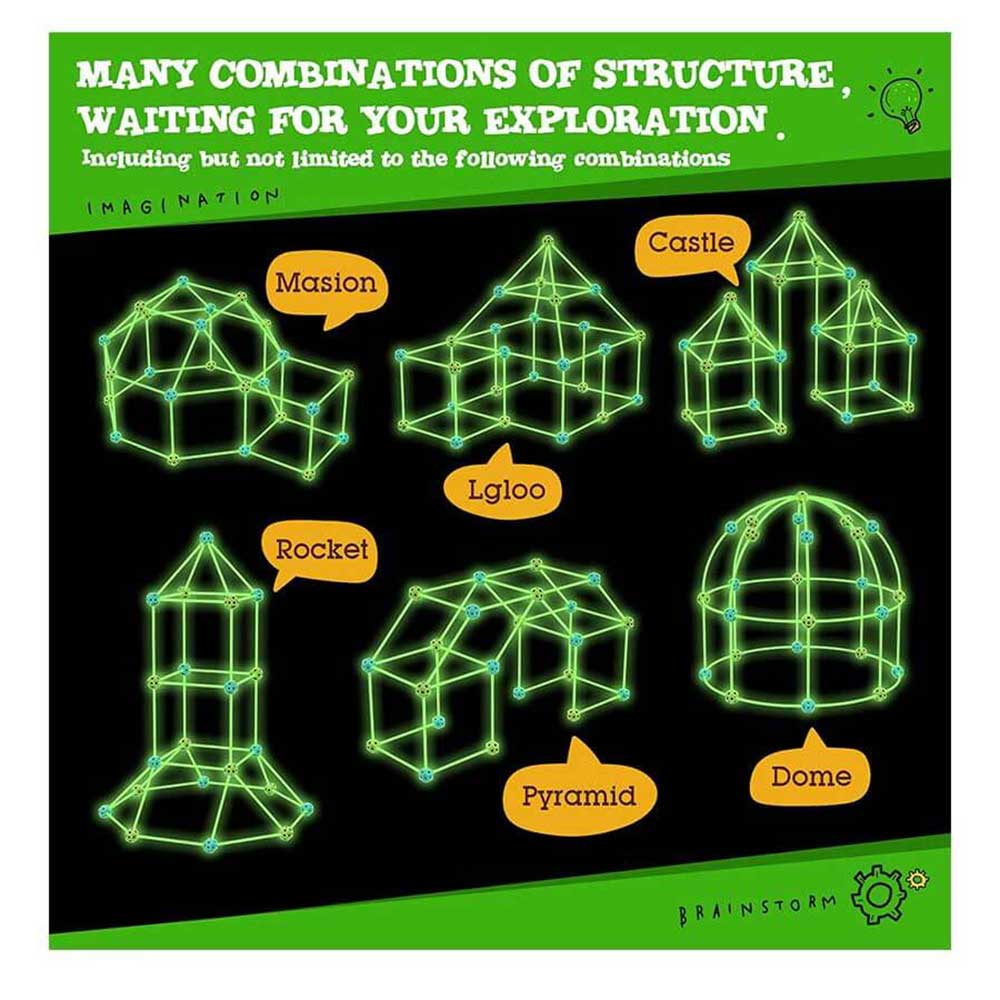 MANY COMBINATIONS OF STRUCTURE, WAITING FOR YOUR EXPLORATION.

Including but not limited to the following combinations

IMAGINATION

Masion

Castle

Lgloo

Rocket

Pyramid

Dome

BRAINSTORM